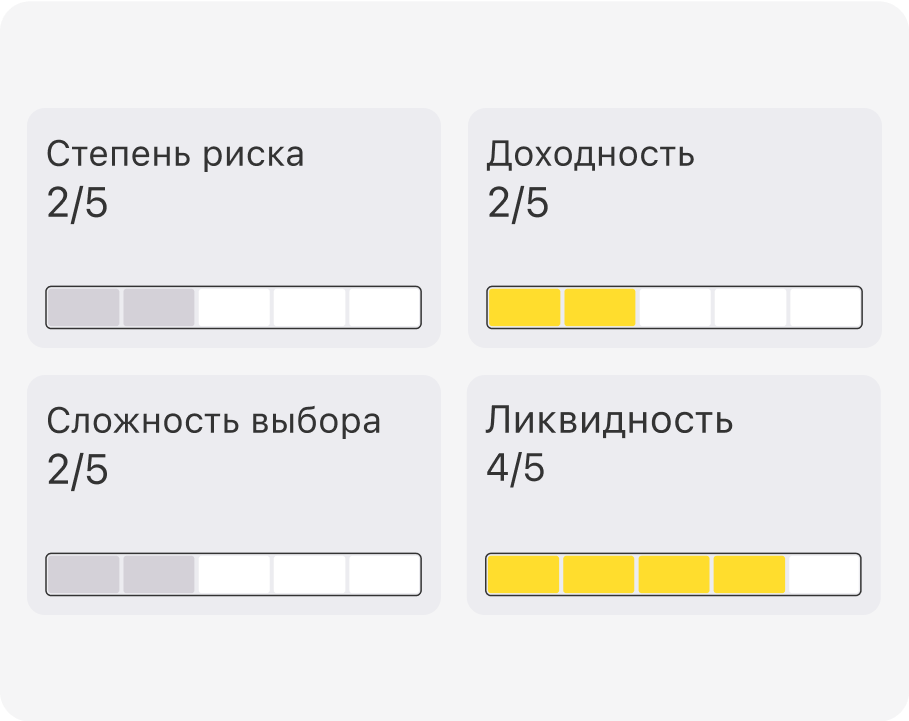 Степень риска
2/5

Доходность
2/5

Сложность выбора
2/5

Ликвидность
4/5