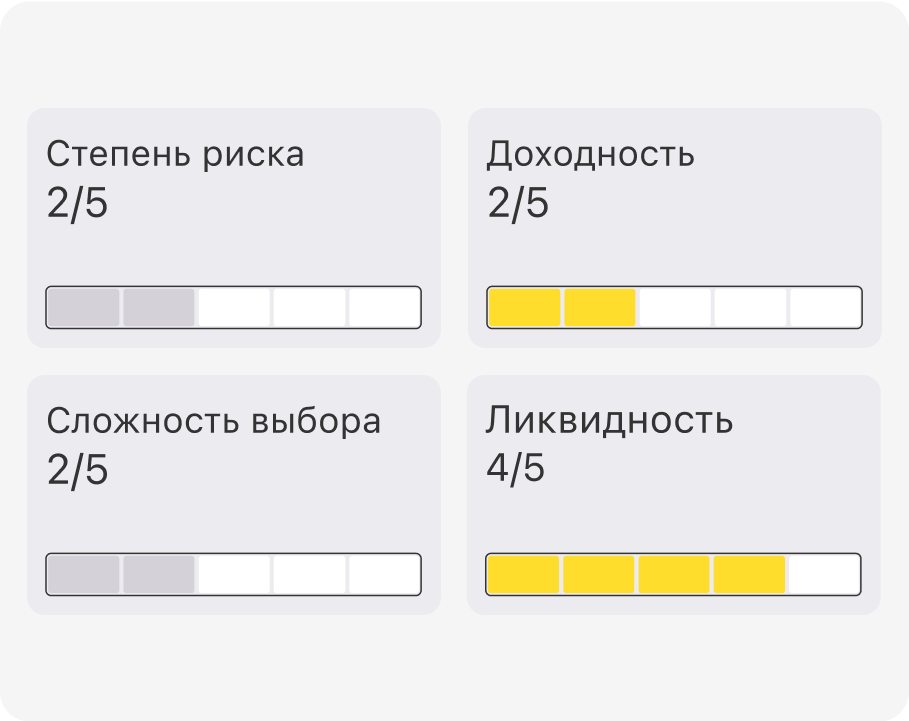 Степень риска
2/5

Доходность
2/5

Сложность выбора
2/5

Ликвидность
4/5