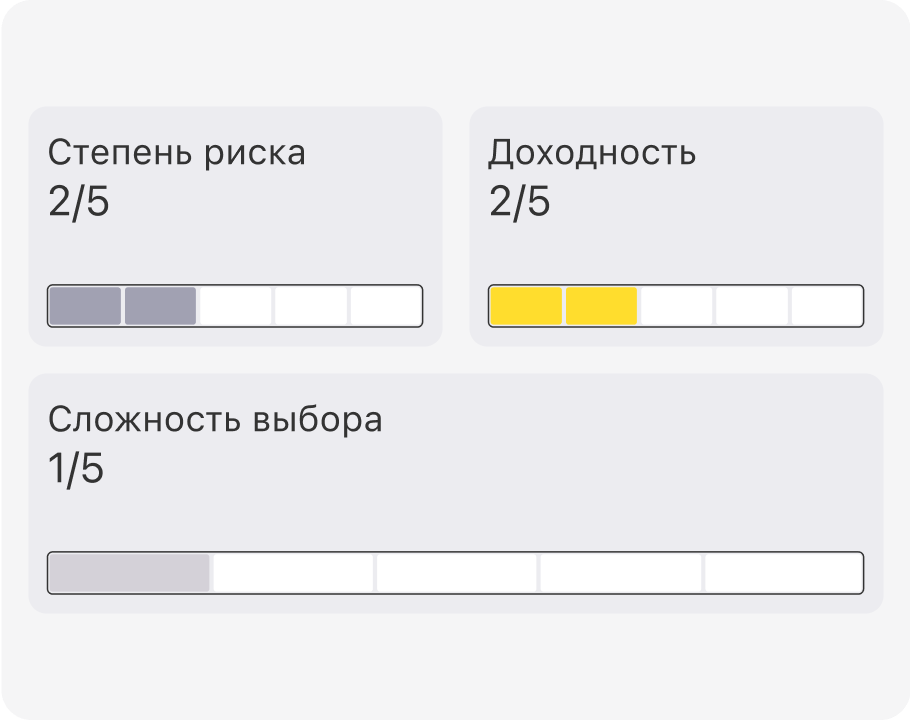 Степень риска
2/5

Доходность
2/5

Сложность выбора
1/5