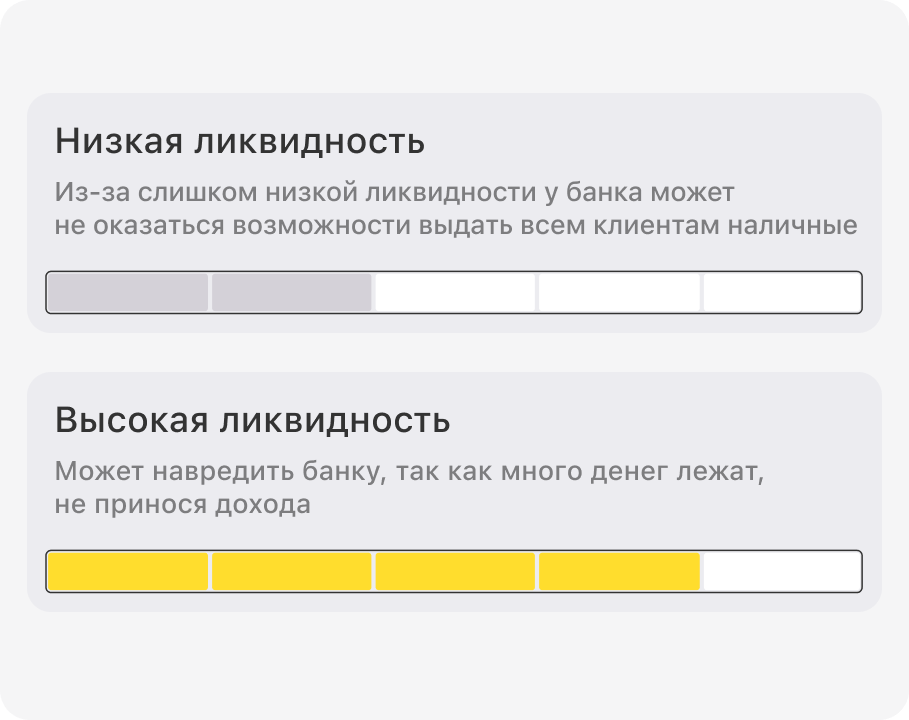 Низкая ликвидность

Из-за слишком низкой ликвидности у банка может не оказаться возможности выдать всем клиентам наличные

Высокая ликвидность

Может навредить банку, так как много денег лежат, не принося дохода