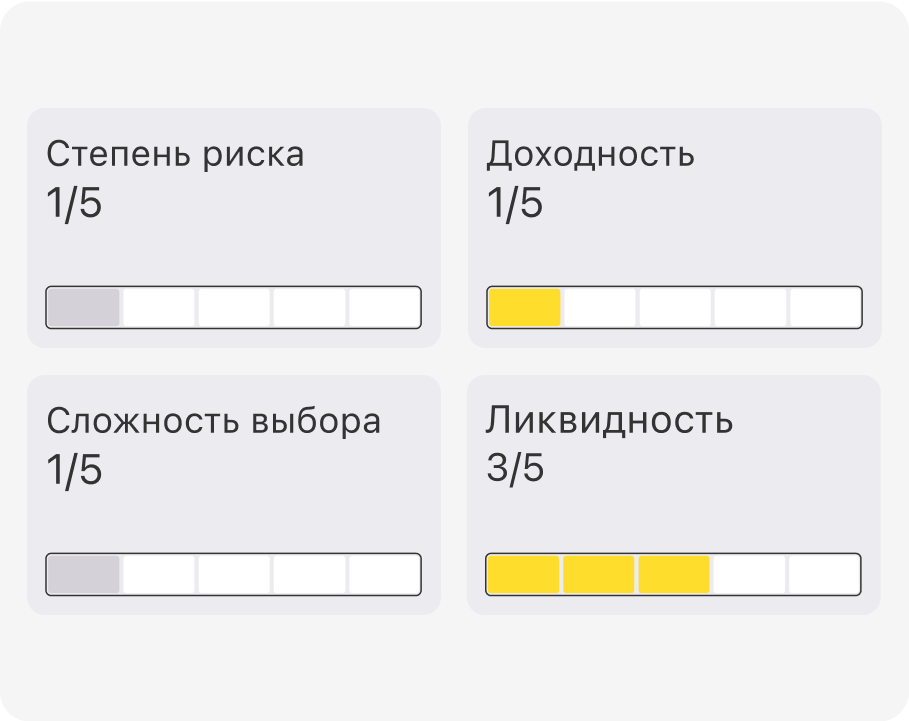 Степень риска
1/5

Доходность
1/5

Сложность выбора
1/5

Ликвидность
3/5